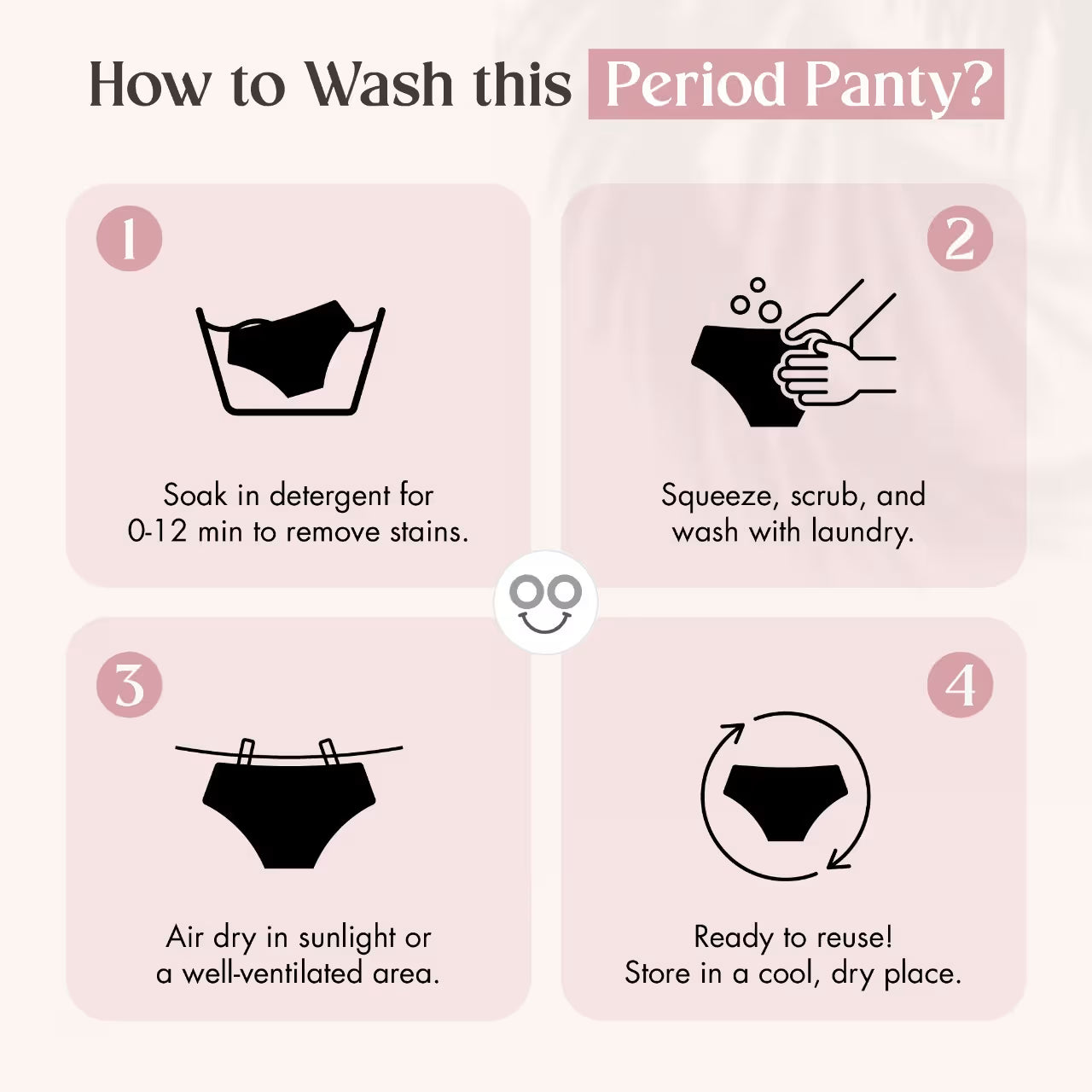 How to Wash this Period Panty?

1

Soak in detergent for 0-12 min to remove stains.

2

Squeeze, scrub, and wash with laundry.

3

Air dry in sunlight or a well-ventilated area.

4

Ready to reuse! Store in a cool, dry place.