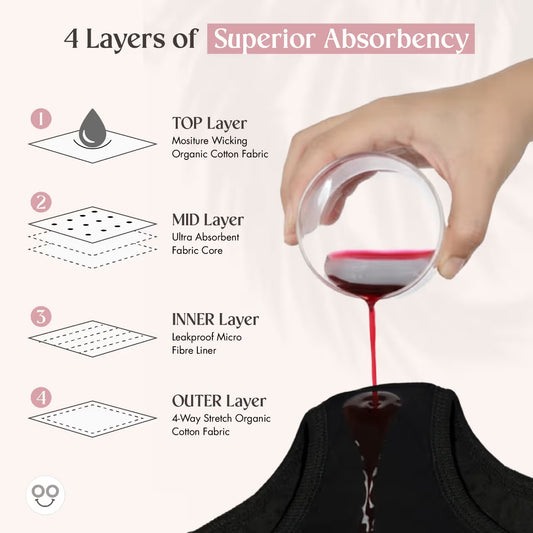 4 Layers of Superior Absorbency

1
TOP Layer
Mositure Wicking Organic Cotton Fabric

2
MID Layer
Ultra Absorbent Fabric Core

3
INNER Layer
Leakproof Micro Fibre Liner

4
OUTER Layer
4-Way Stretch Organic Cotton Fabric