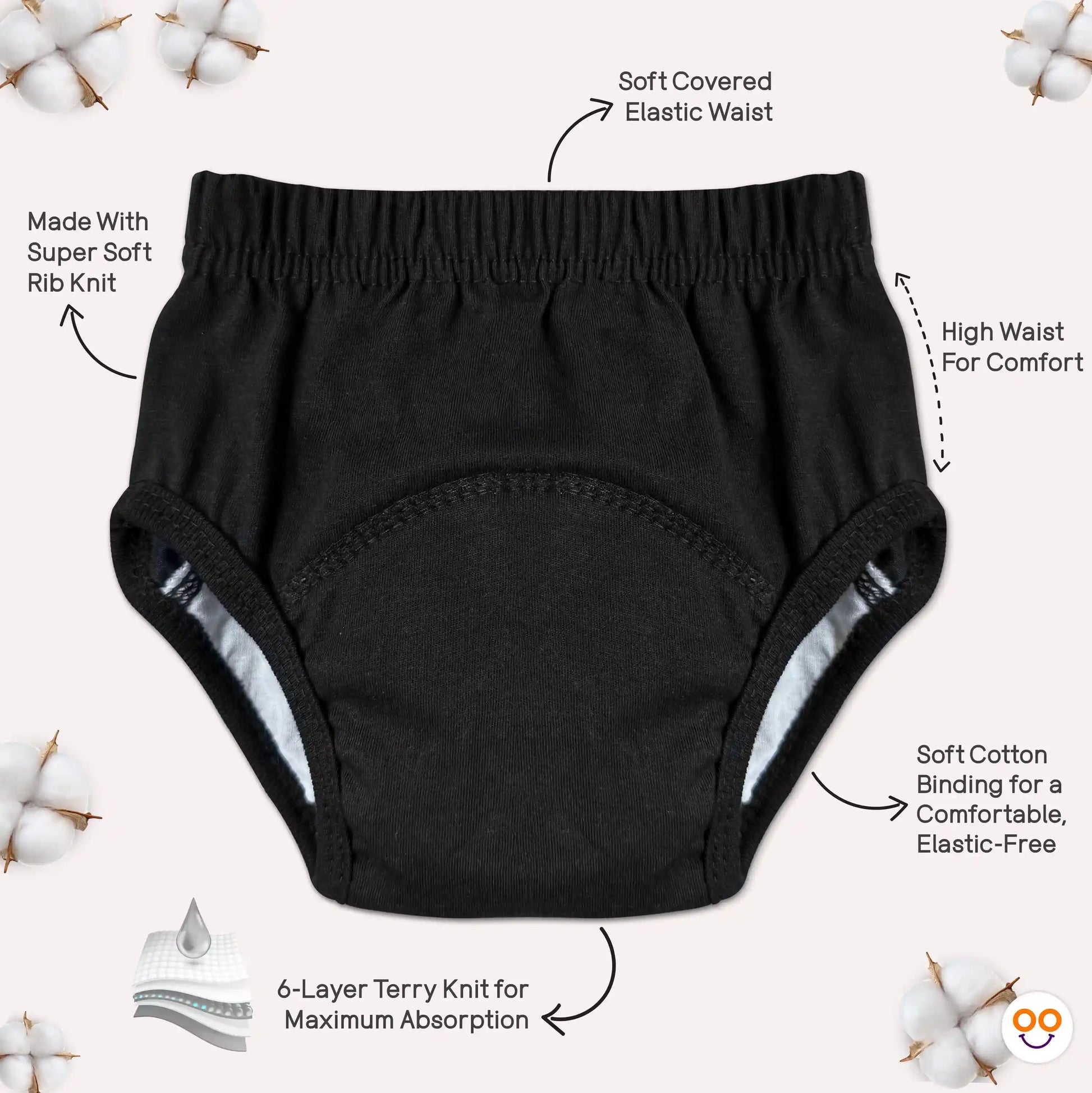 Soft Covered Elastic Waist

Made With Super Soft Rib Knit

High Waist For Comfort

Soft Cotton Binding for a Comfortable, Elastic-Free

6-Layer Terry Knit for Maximum Absorption