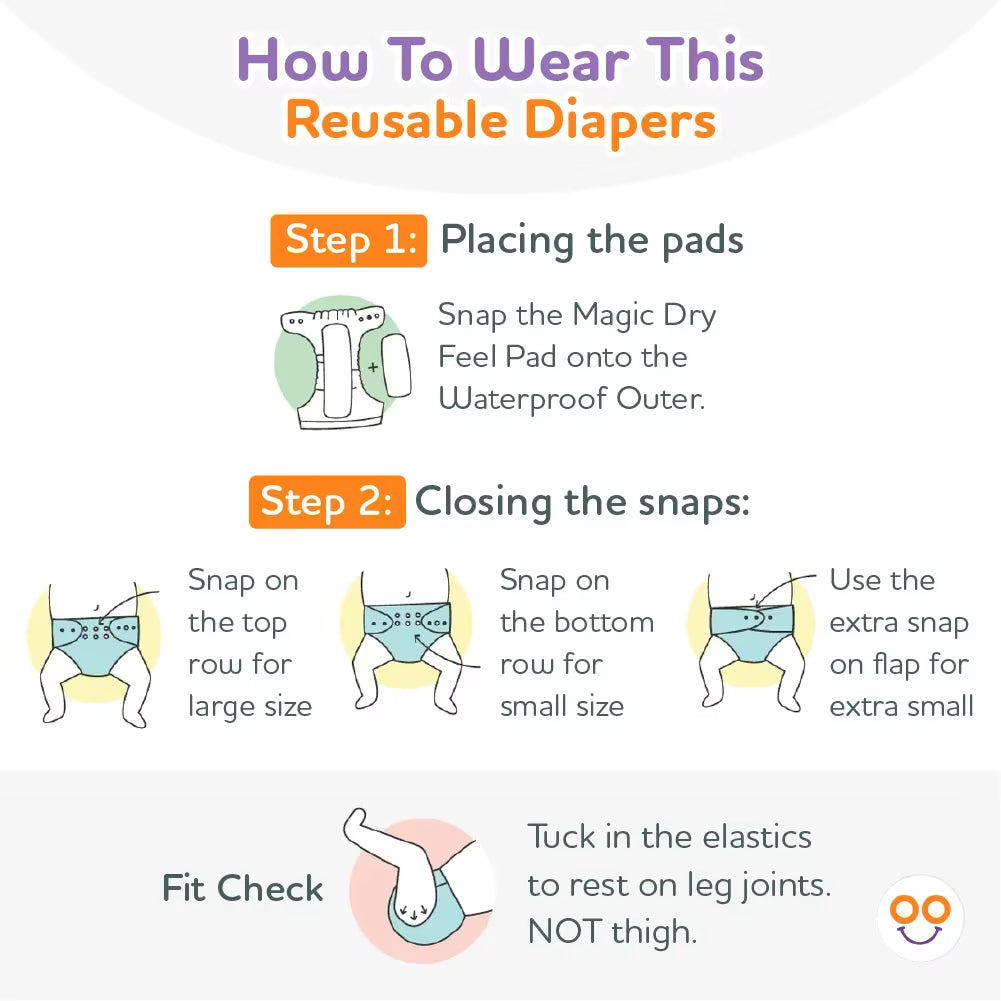 How To Wear This
Reusable Diapers

Step 1: Placing the pads

Snap the Magic Dry Feel Pad onto the Waterproof Outer.

Step 2: Closing the snaps:

Snap on the top row for large size

Snap on the bottom row for small size

Use the extra snap on flap for extra small

Fit Check

Tuck in the elastics to rest on leg joints. NOT thigh.