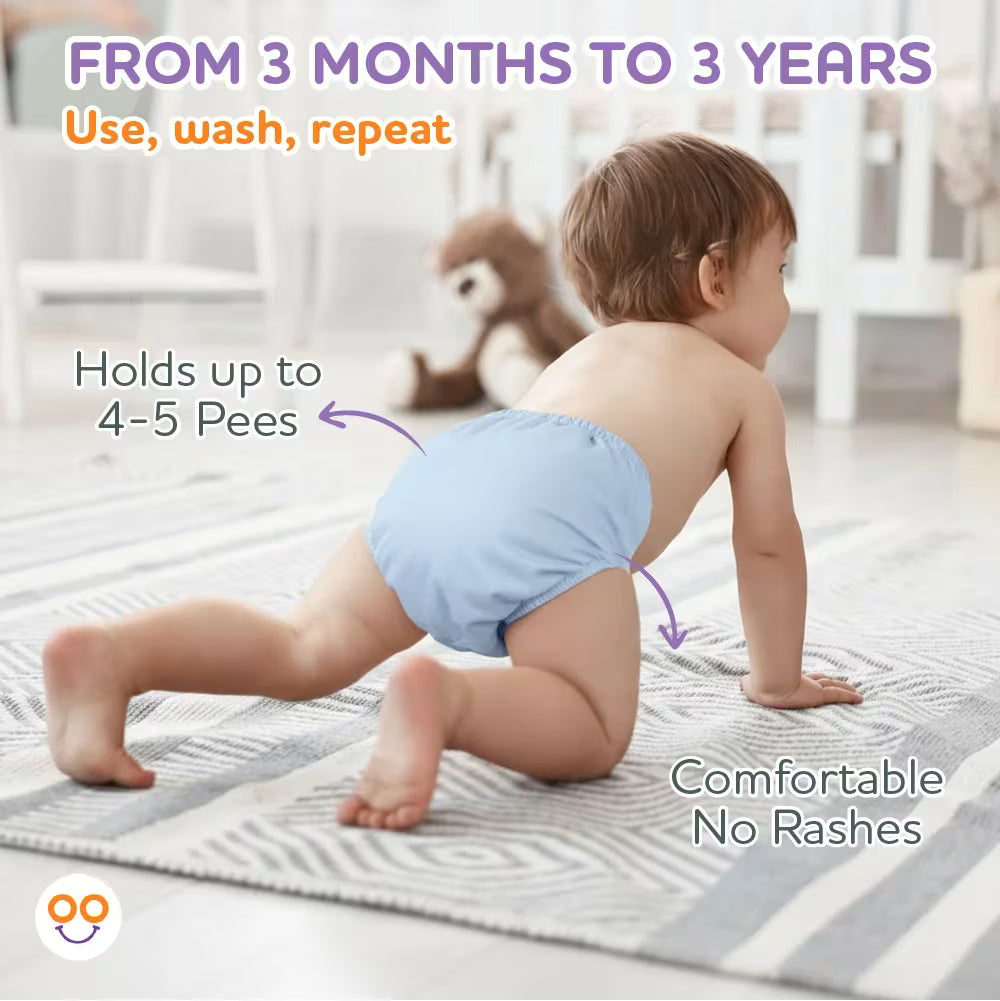 FROM 3 MONTHS TO 3 YEARS
Use, wash, repeat

Holds up to 4-5 Pees

Comfortable
No Rashes