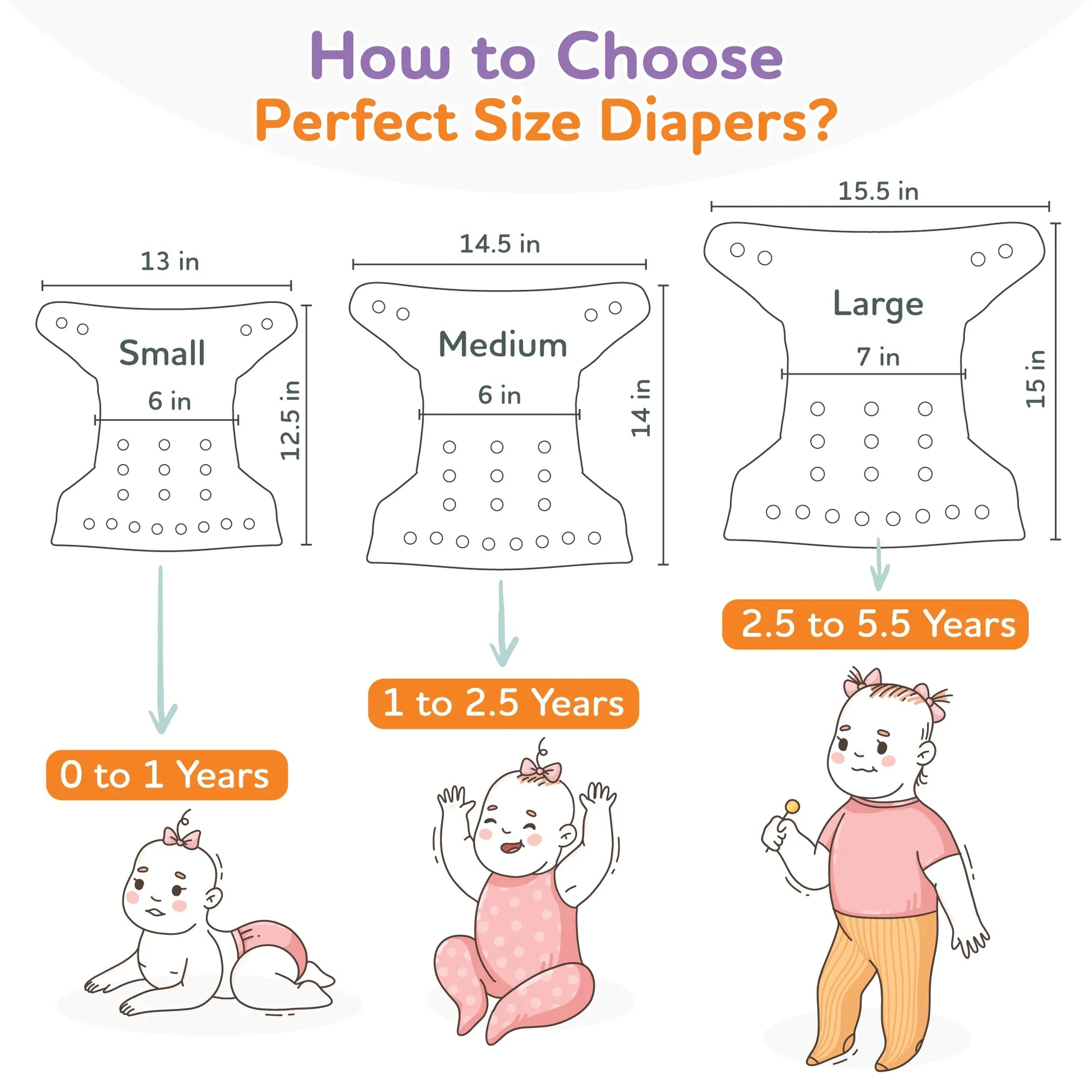 How to Choose
Perfect Size Diapers?

13 in
Small
6 in
12.5 in
0 to 1 Years

14.5 in
Medium
6 in
14 in
1 to 2.5 Years

15.5 in
Large
7 in
15 in
2.5 to 5.5 Years