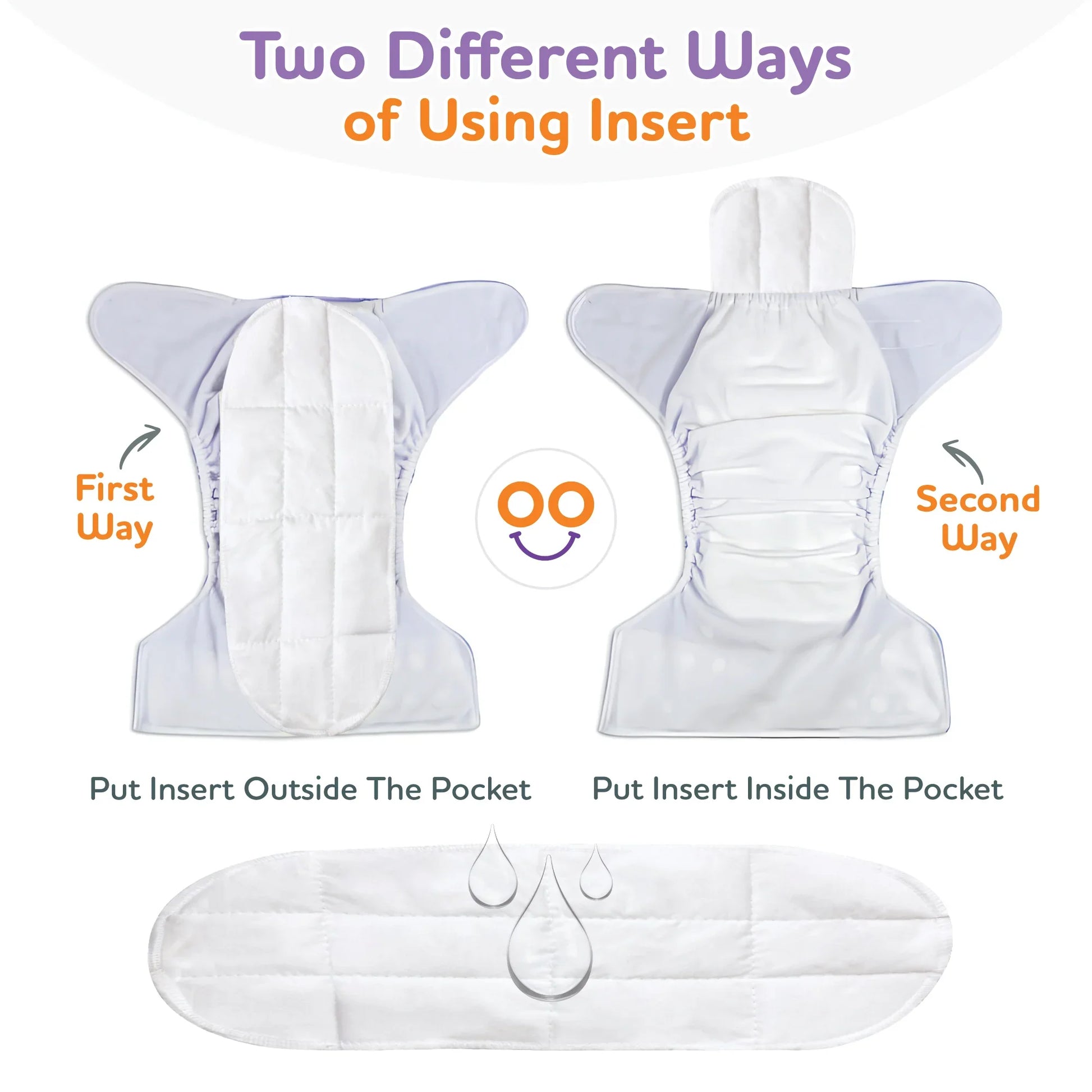 Two Different Ways of Using Insert

First Way

Second Way

Put Insert Outside The Pocket

Put Insert Inside The Pocket