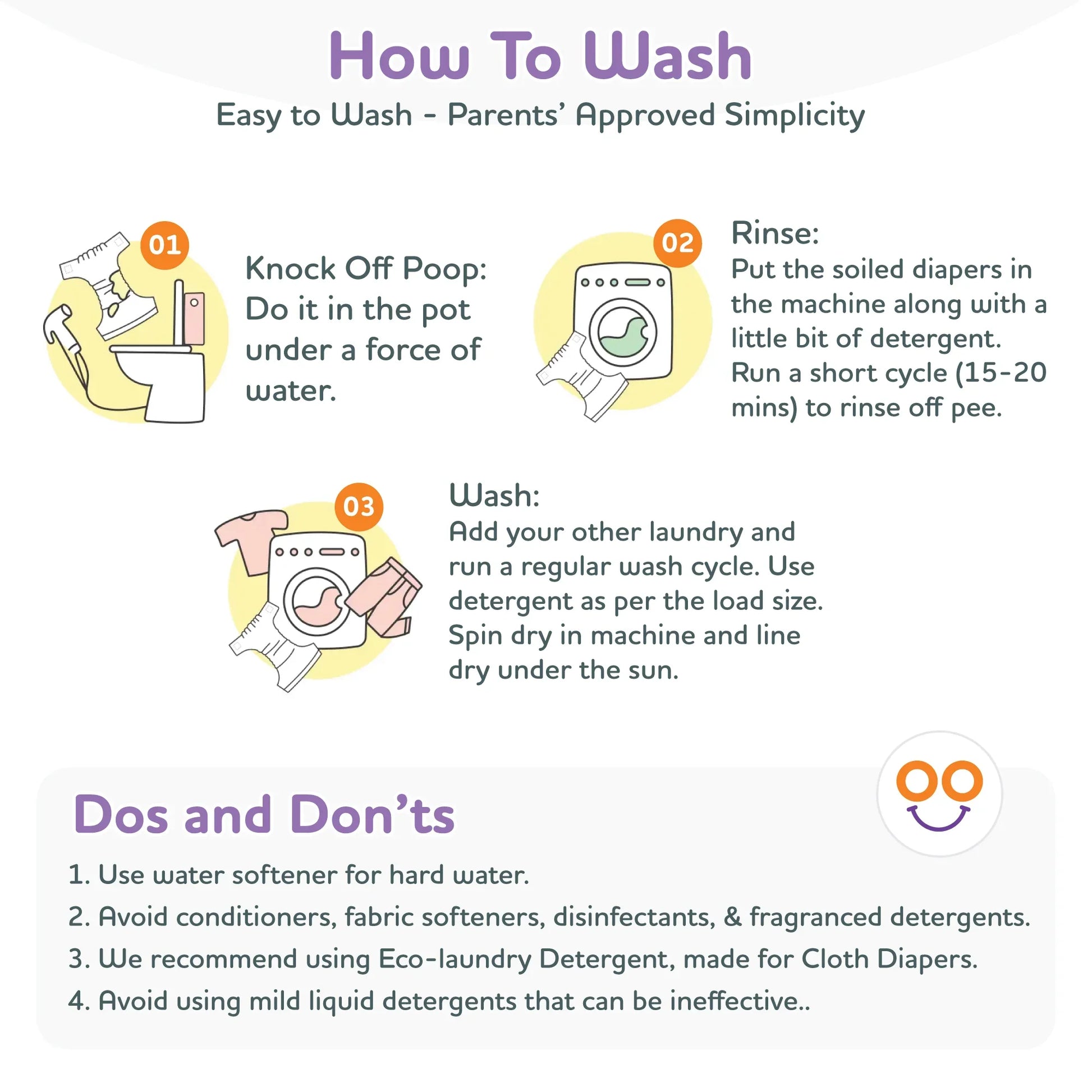 How To Wash
Easy to Wash - Parents' Approved Simplicity

01
Knock Off Poop:
Do it in the pot under a force of water.

02
Rinse:
Put the soiled diapers in the machine along with a little bit of detergent. Run a short cycle (15-20 mins) to rinse off pee.

03
Wash:
Add your other laundry and run a regular wash cycle. Use detergent as per the load size. Spin dry in machine and line dry under the sun.

Dos and Don'ts
1. Use water softener for hard water.
2. Avoid conditioners, fabric softeners, disinfectants, & fragranced detergents.
3. We recommend using Eco-laundry Detergent, made for Cloth Diapers.
4. Avoid using mild liquid detergents that can be ineffective..